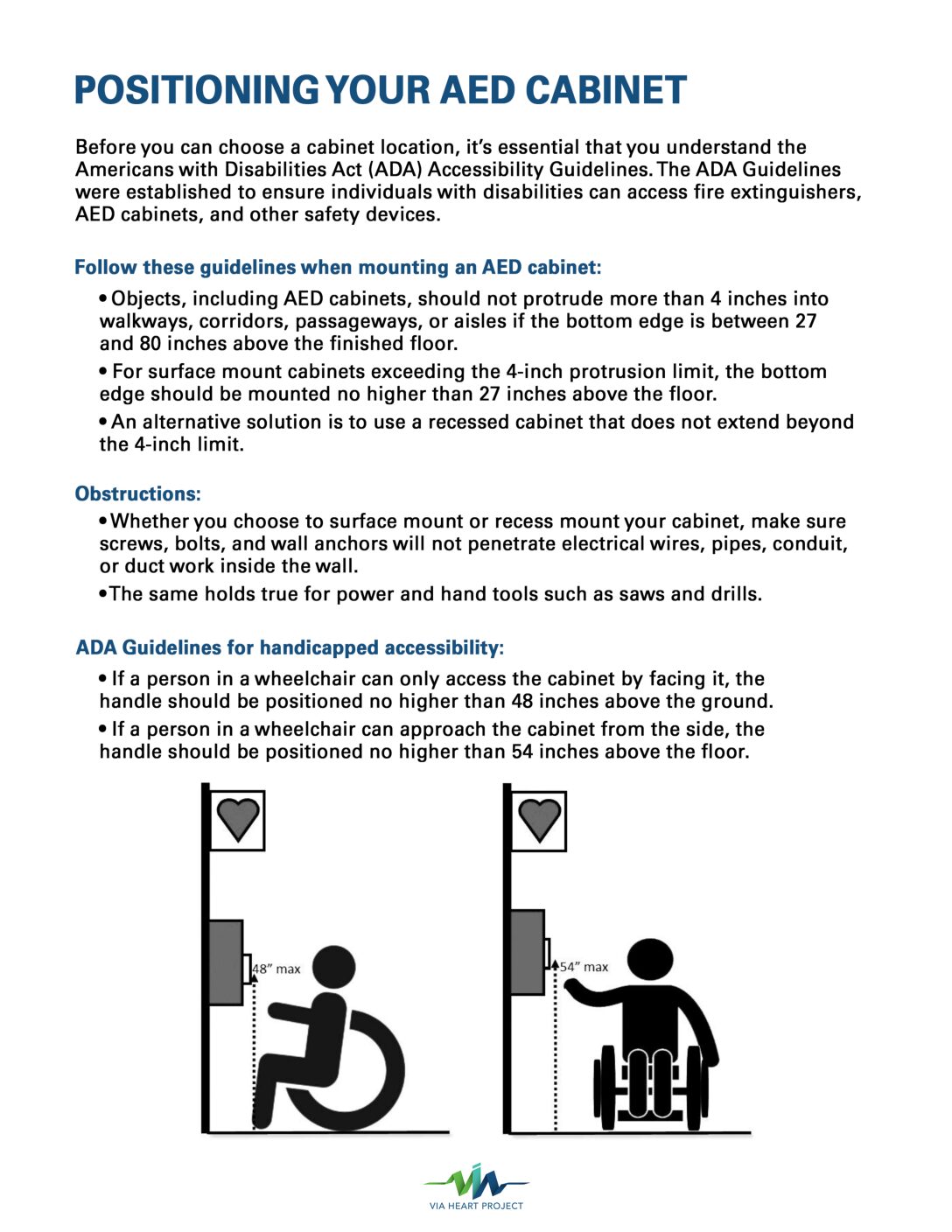 POSITIONING YOUR AED CABINET

Before you can choose a cabinet location, it's essential that you understand the Americans with Disabilities Act (ADA) Accessibility Guidelines. The ADA Guidelines were established to ensure individuals with disabilities can access fire extinguishers, AED cabinets, and other safety devices.

Follow these guidelines when mounting an AED cabinet:

• Objects, including AED cabinets, should not protrude more than 4 inches into walkways, corridors, passageways, or aisles if the bottom edge is between 27 and 80 inches above the finished floor.

• For surface mount cabinets exceeding the 4-inch protrusion limit, the bottom edge should be mounted no higher than 27 inches above the floor.

• An alternative solution is to use a recessed cabinet that does not extend beyond the 4-inch limit.

Obstructions:

• Whether you choose to surface mount or recess mount your cabinet, make sure screws, bolts, and wall anchors will not penetrate electrical wires, pipes, conduit, or duct work inside the wall.

• The same holds true for power and hand tools such as saws and drills.

ADA Guidelines for handicapped accessibility:

• If a person in a wheelchair can only access the cabinet by facing it, the handle should be positioned no higher than 48 inches above the ground.

• If a person in a wheelchair can approach the cabinet from the side, the handle should be positioned no higher than 54 inches above the floor.

48" max

54" max

VIA HEART PROJECT